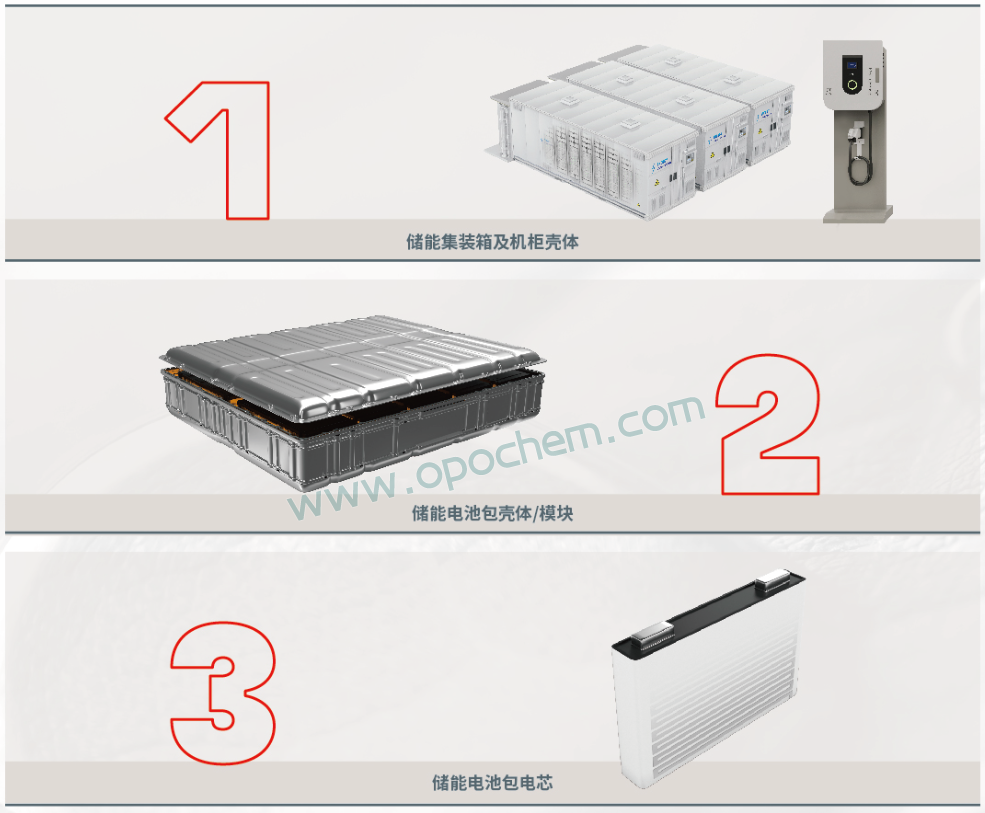 1

储能集装箱及机柜壳体

2

www.opochem.com

储能电池包壳体/模块

3

储能电池包电芯